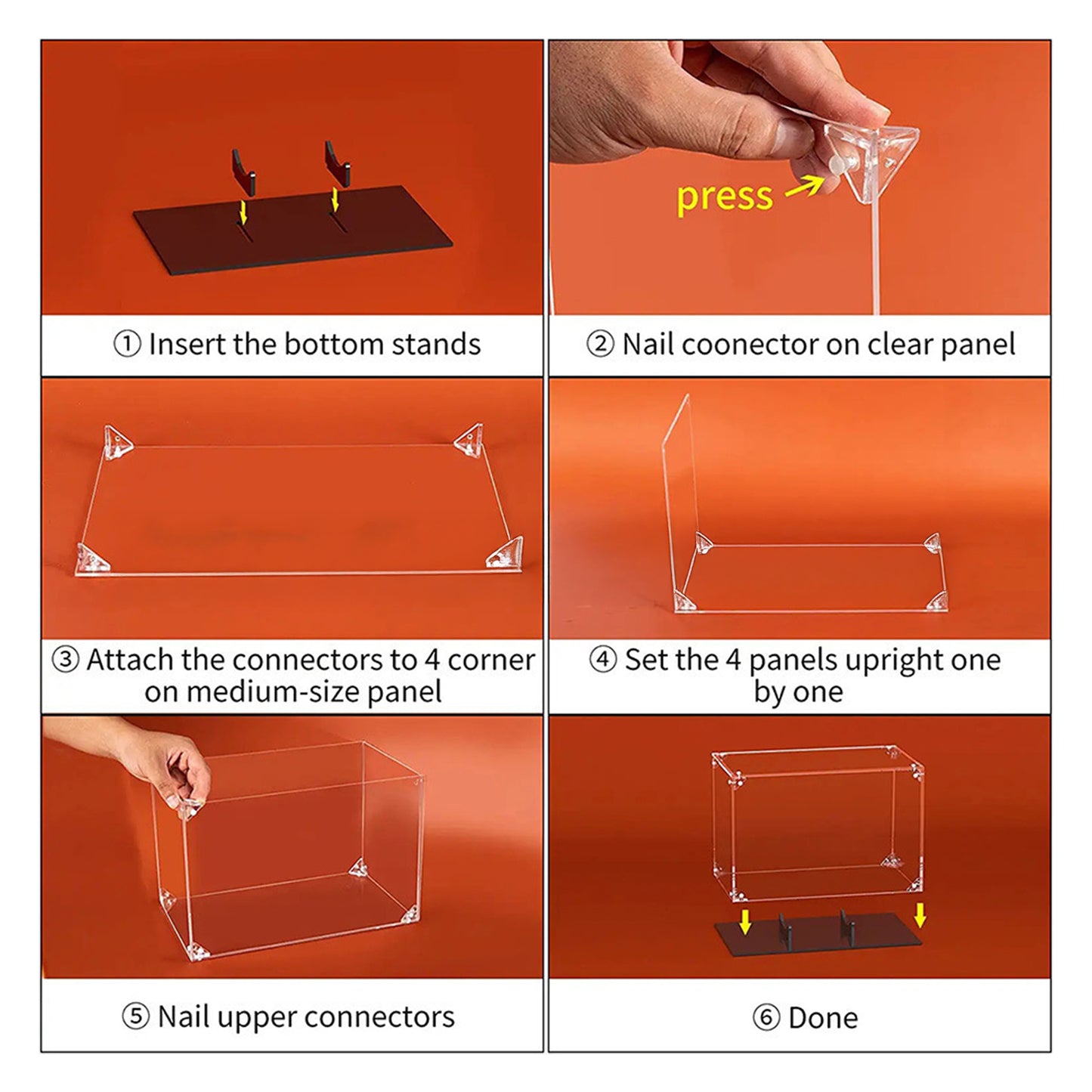 ① Insert the bottom stands

press

② Nail coonector on clear panel

③ Attach the connectors to 4 corner on medium-size panel

④ Set the 4 panels upright one by one

⑤ Nail upper connectors

⑥ Done