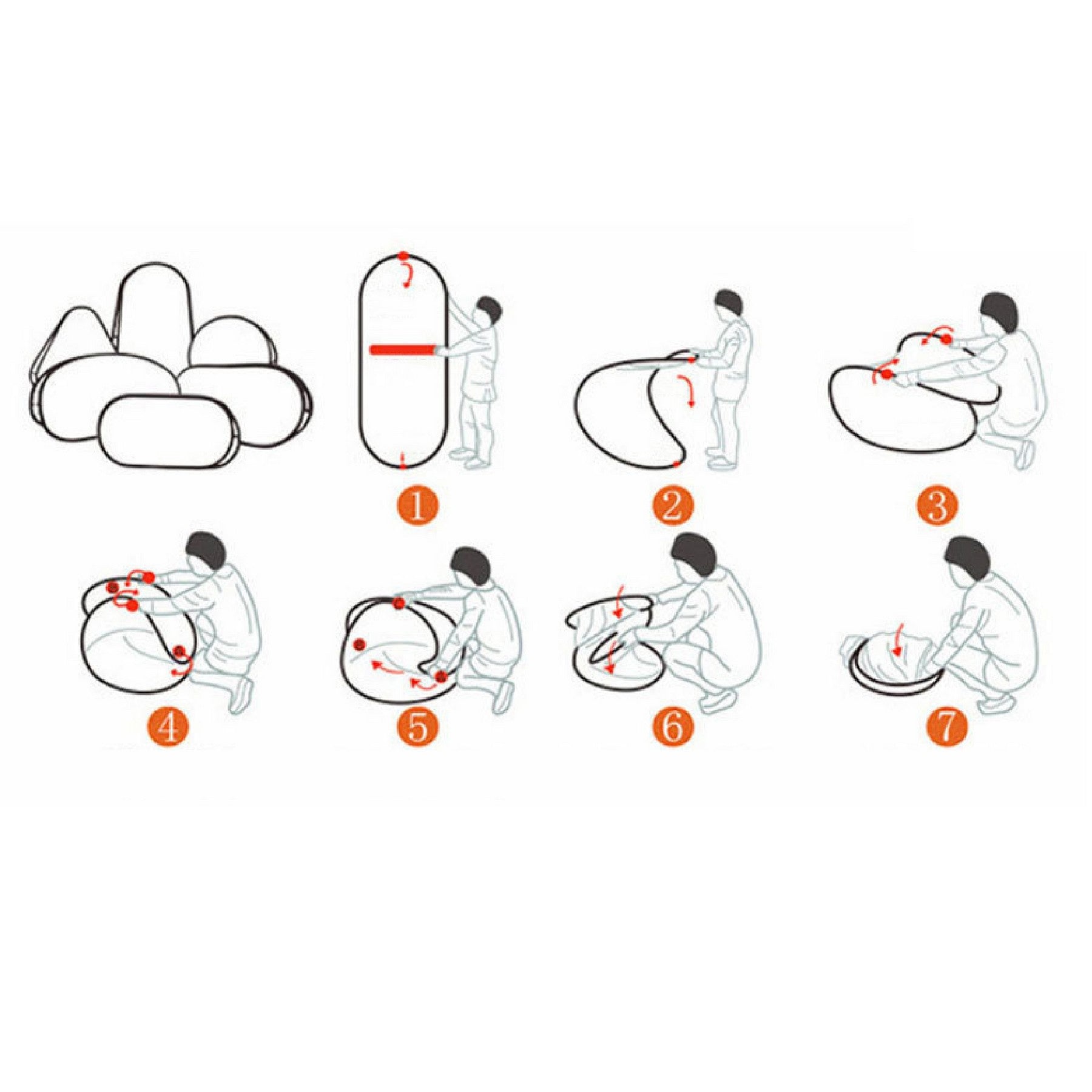 1

2

3

4

5

6

7