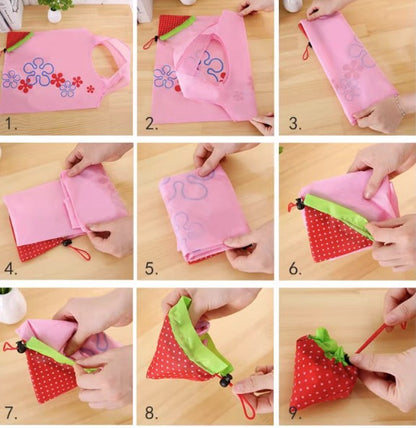 1.
2.
3.
4.
5.
6.
7.
8.
9.