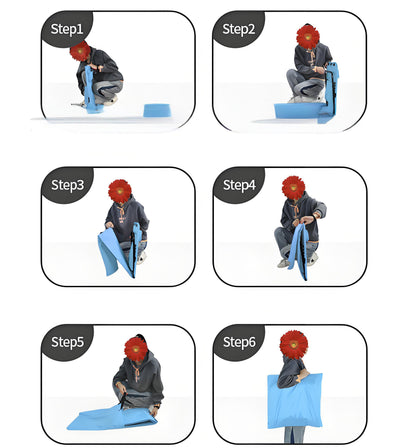 Step1

Step2

Step3

Step4

Step5

Step6